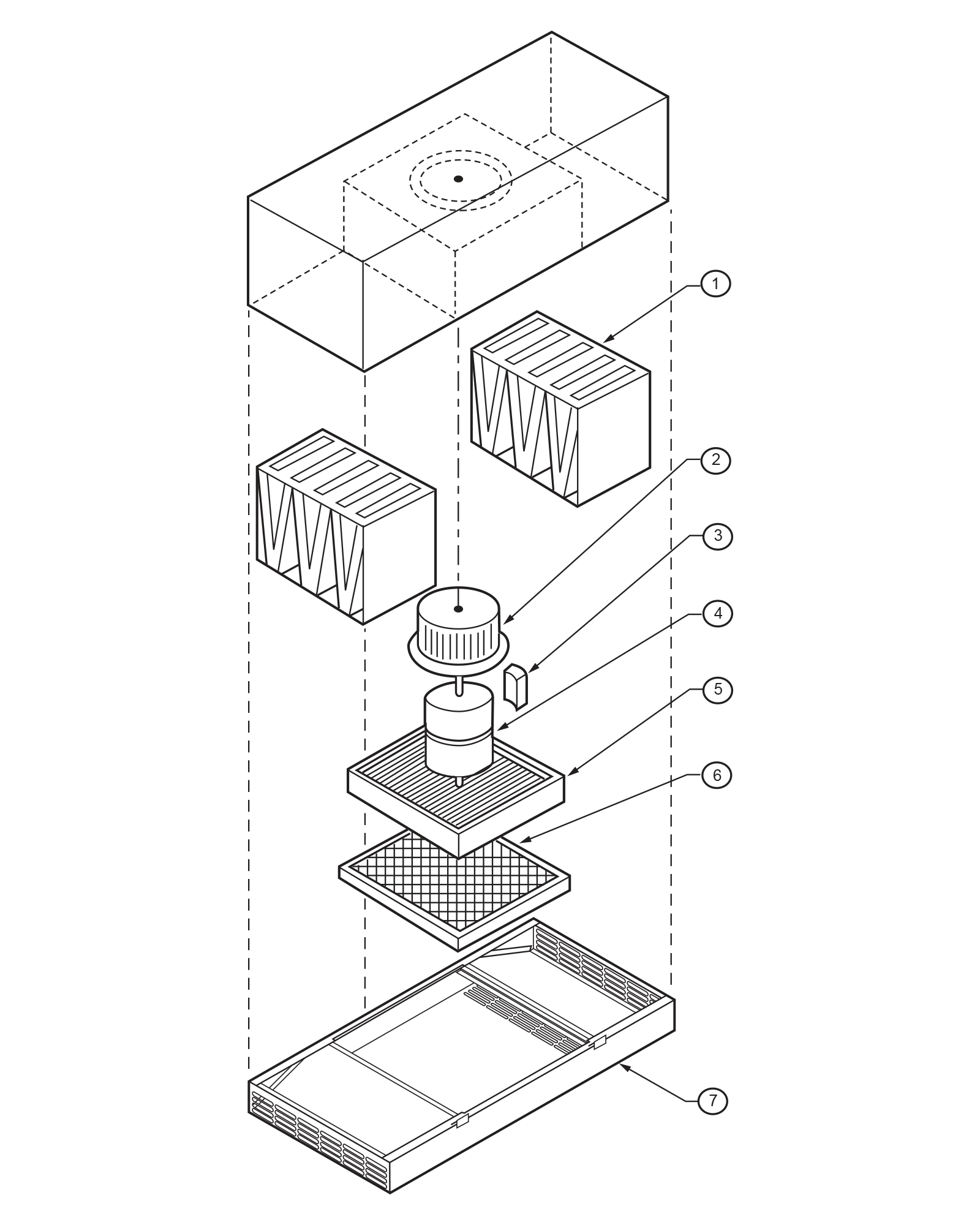 1
2
3
4
5
6
7