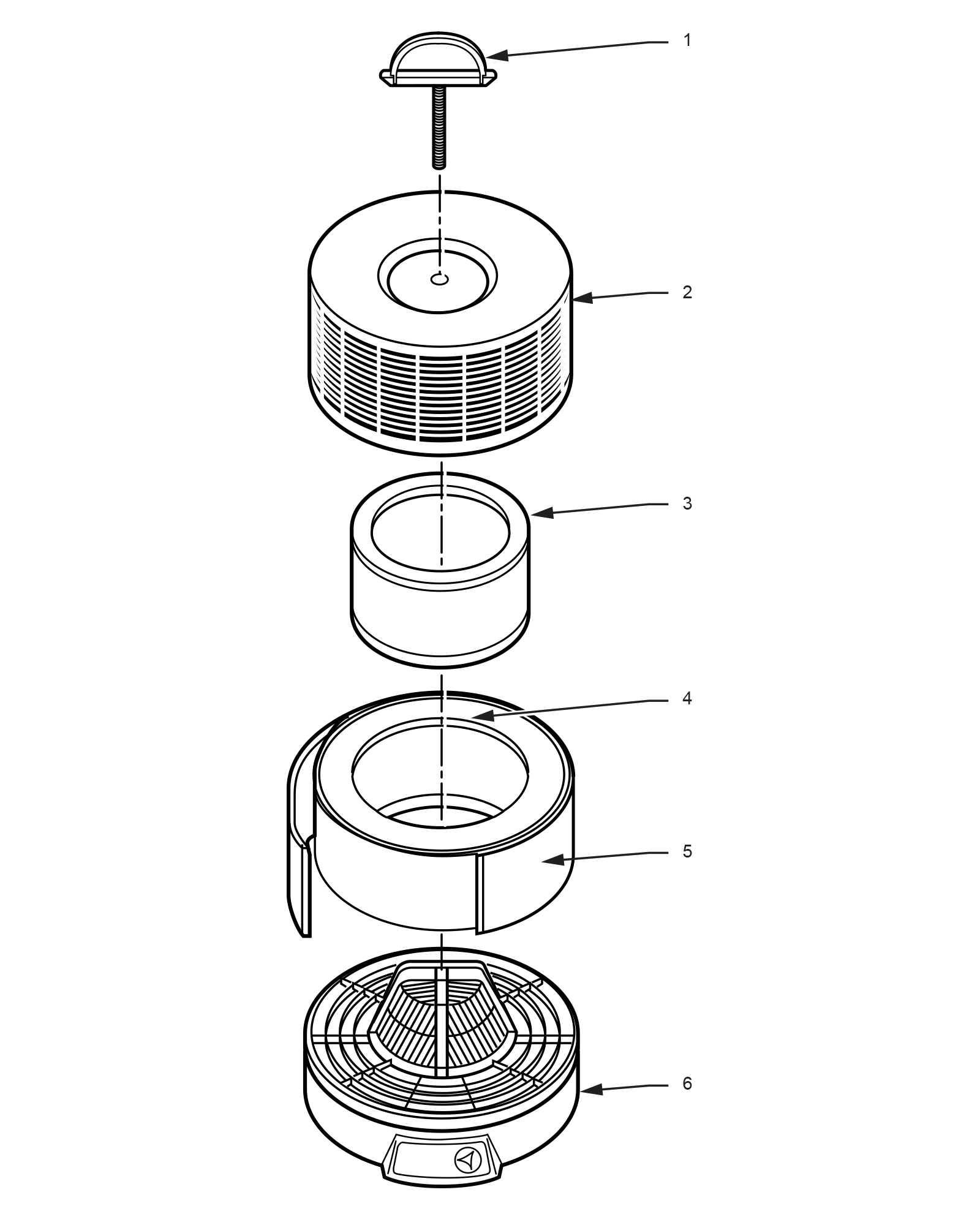 1
2
3
4
5
6