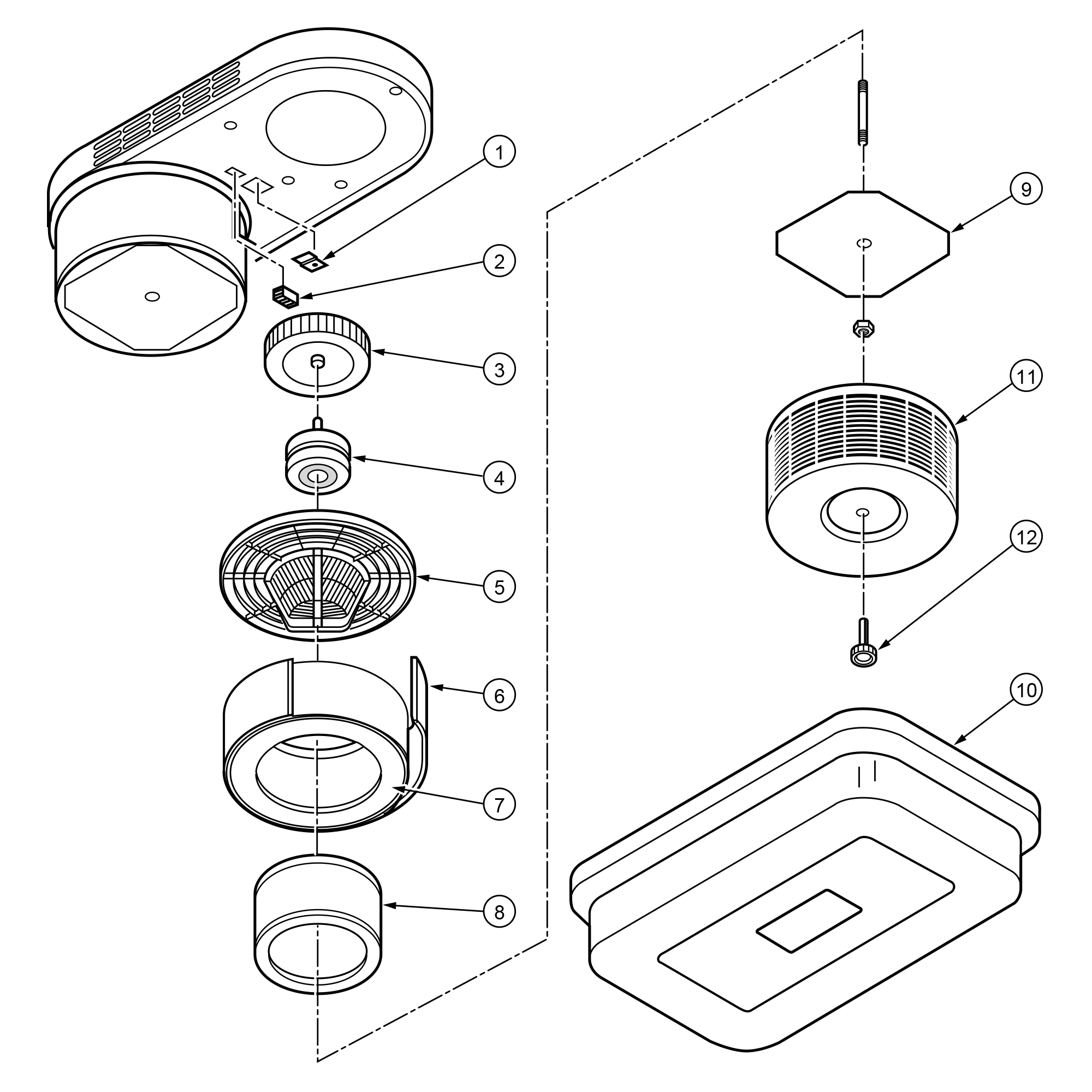 1
2
3
4
5
6
7
8
9
11
12
10