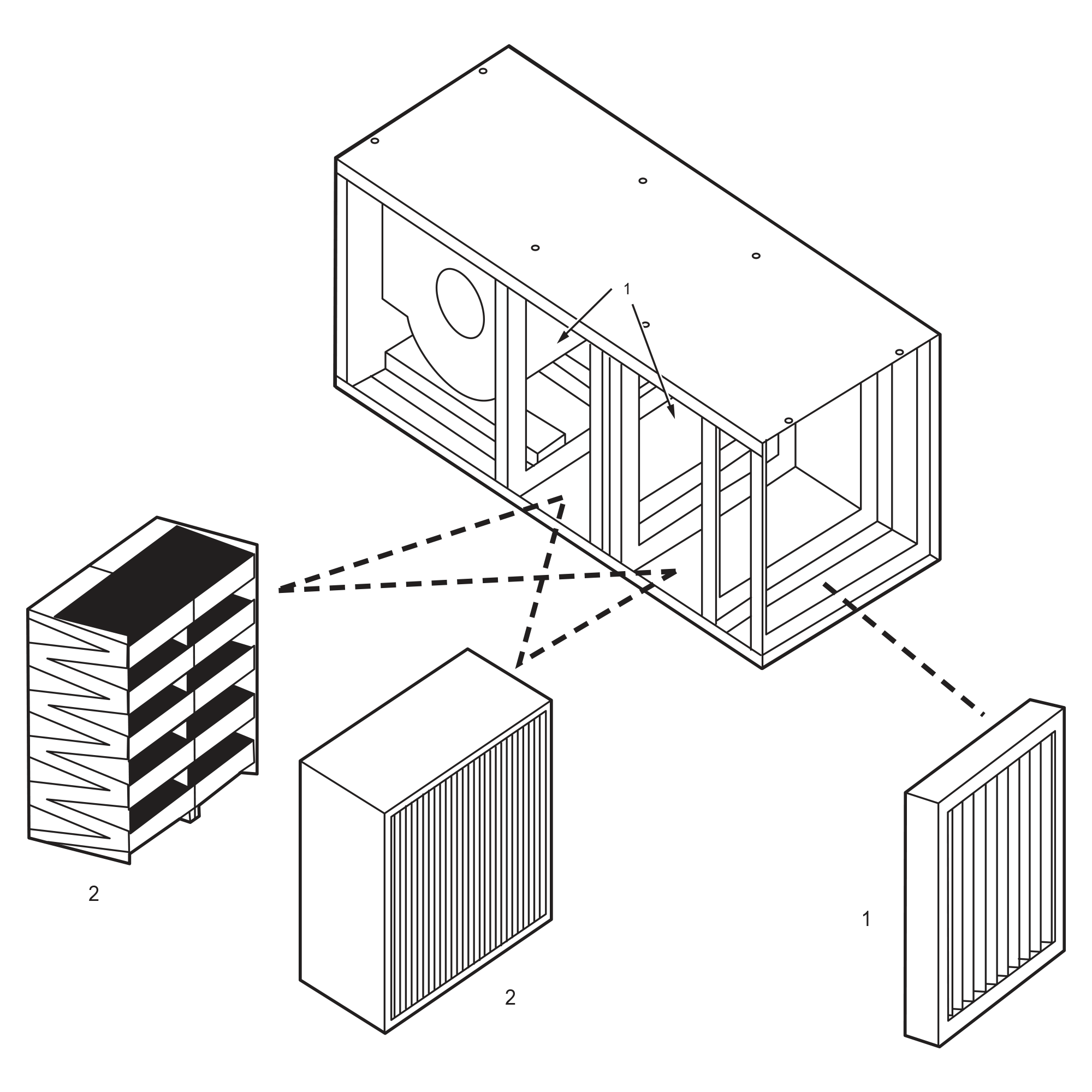 1

2

2

1