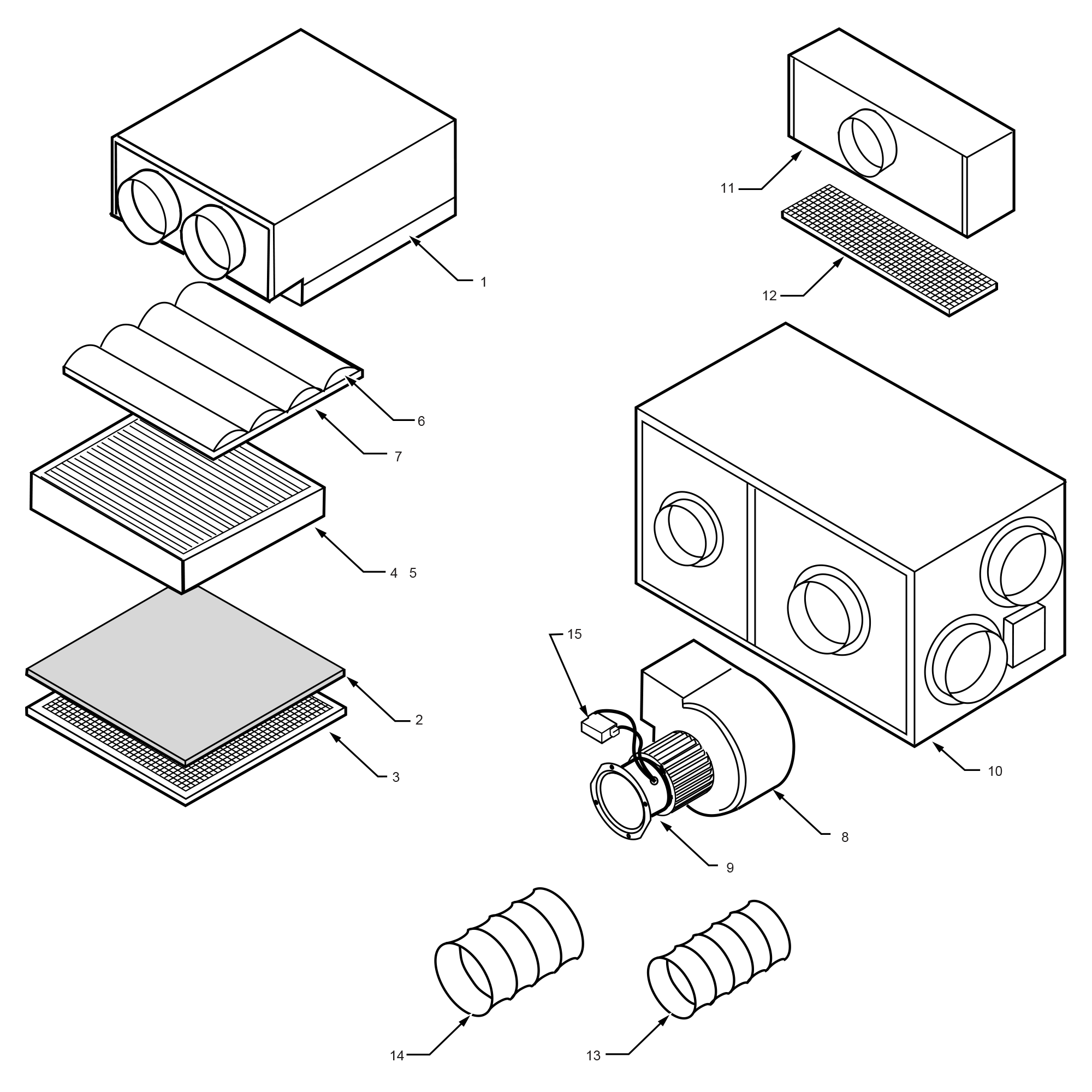 1

11

12

6

7

4 5

15

2

3

10

8

9

14

13