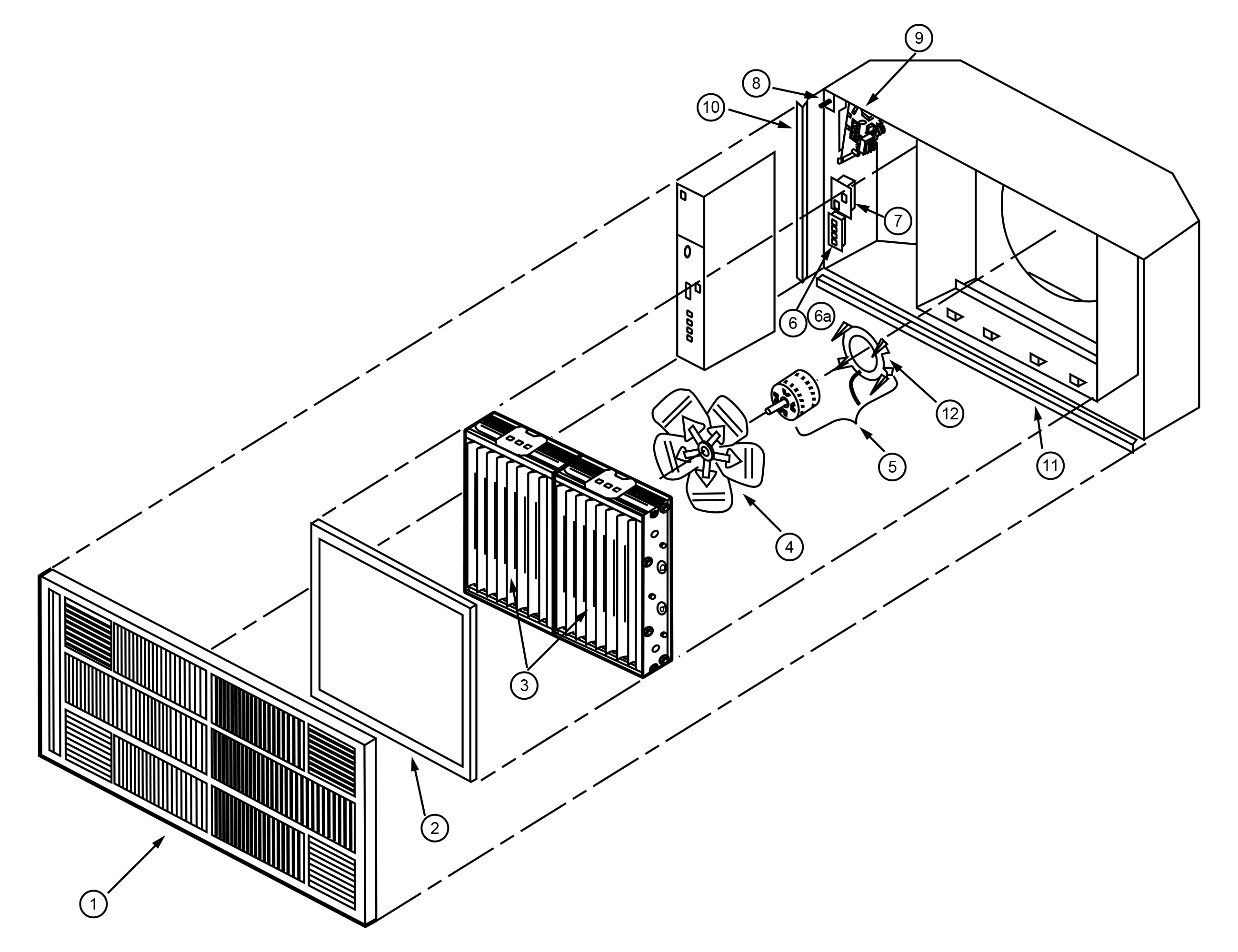 9
8
10
7
6
6a
12
5
11
4
3
2
1