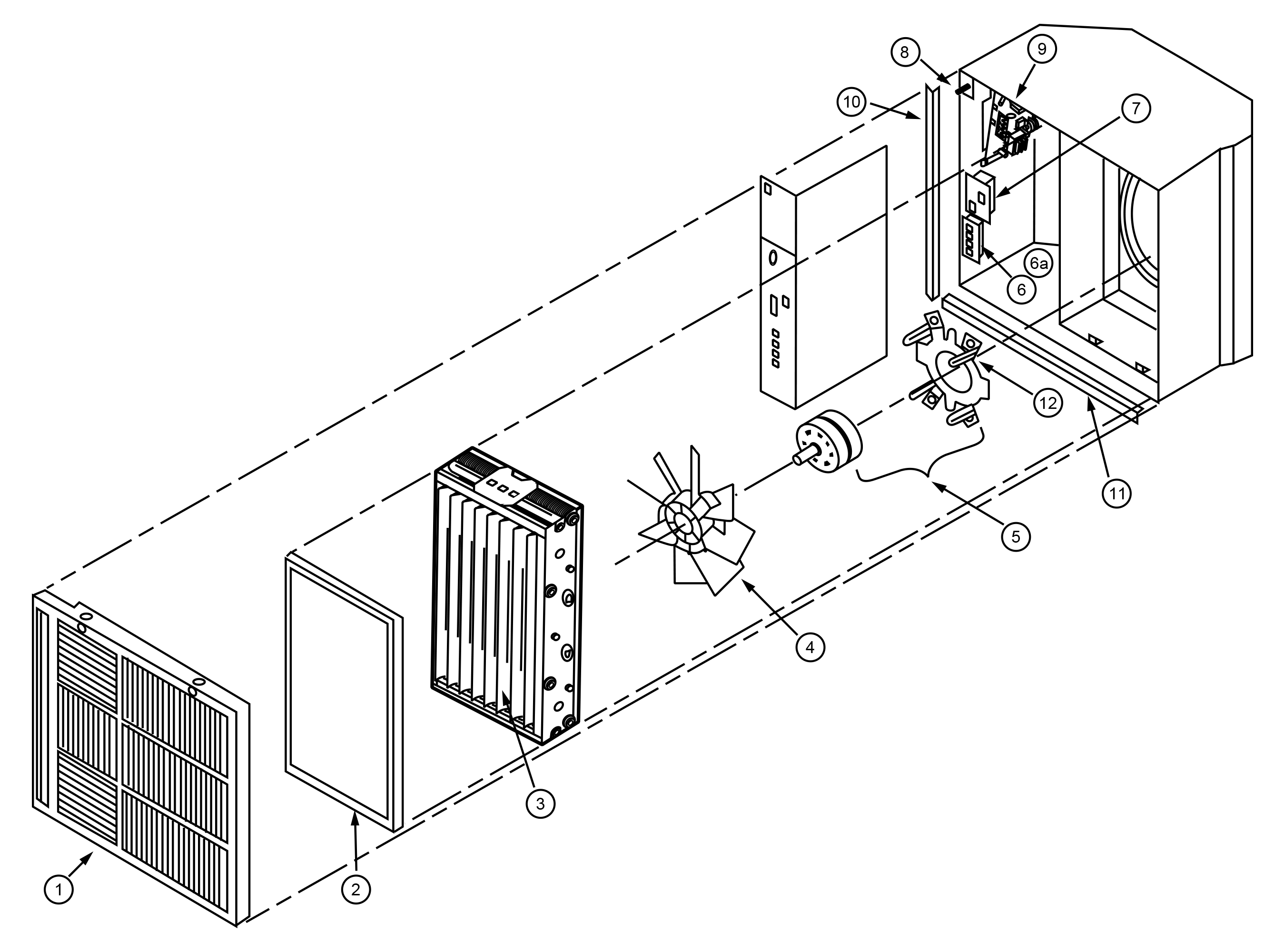 8
9
10
7
6a
6
12
11
5
4
3
2
1