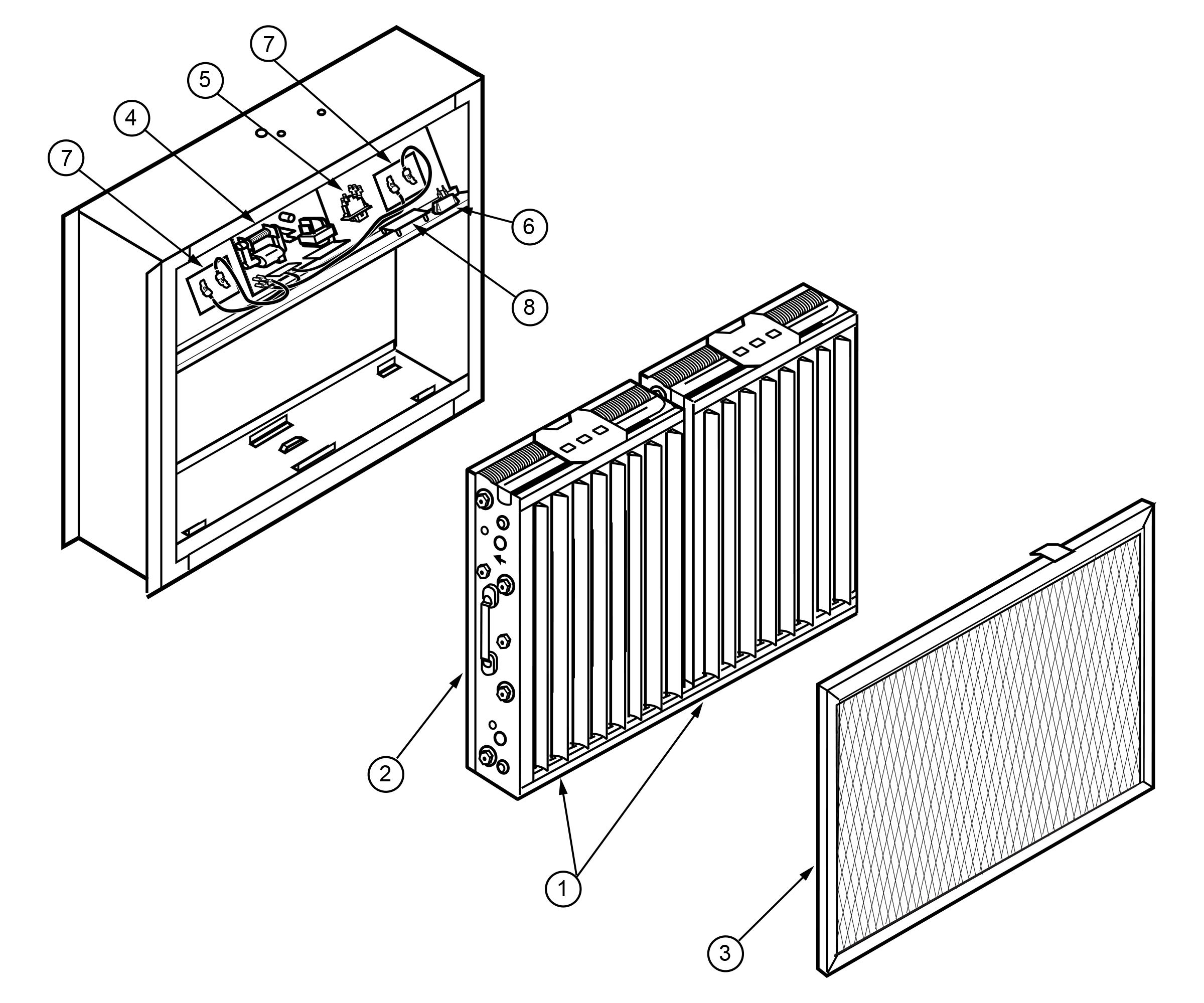 7
5
4
7
6
8
2
1
3